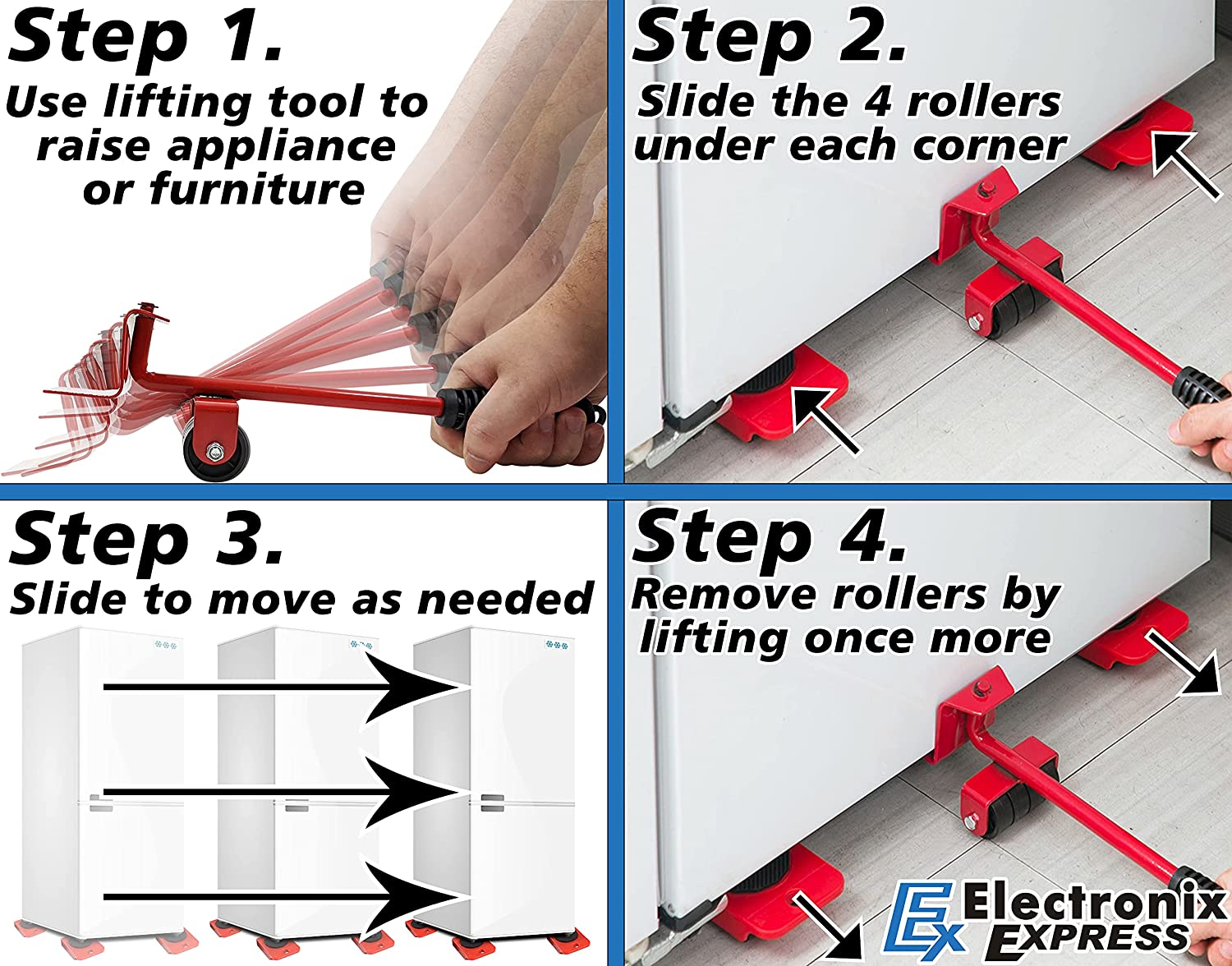 Step 1.
Use lifting tool to raise appliance or furniture

Step 2.
Slide the 4 rollers under each corner

Step 3.
Slide to move as needed

Step 4.
Remove rollers by lifting once more

EX Electronix EXPRESS